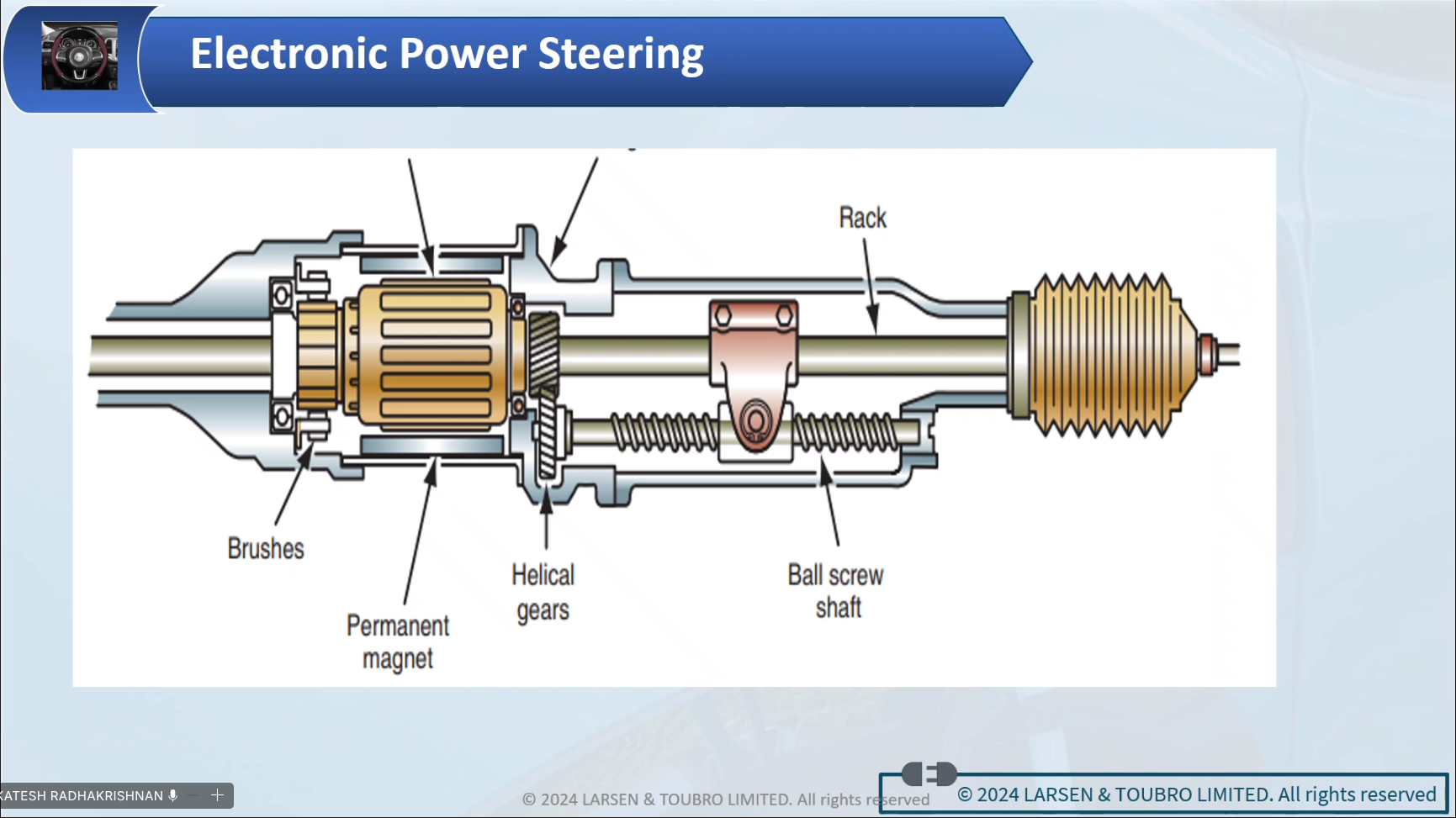 Electronic Power Steering

Rack

Brushes

Permanent magnet

Helical gears

Ball screw shaft

KATESH RADHAKRISHNAN

© 2024 LARSEN & TOUBRO LIMITED. All rights reserved

© 2024 LARSEN & TOUBRO LIMITED. All rights reserved