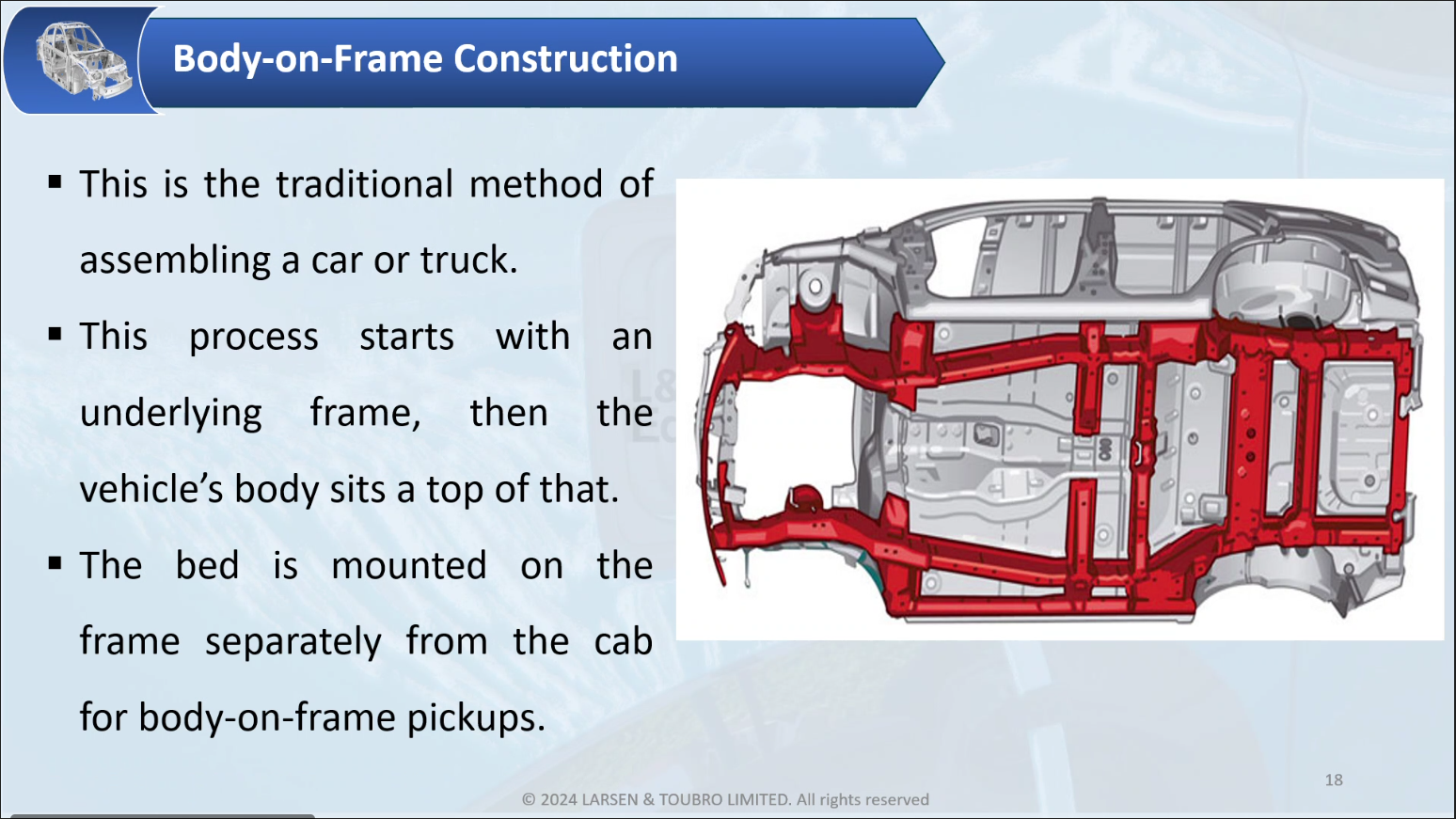 Body-on-Frame Construction

▪ This is the traditional method of assembling a car or truck.

▪ This process starts with an underlying frame, then the vehicle's body sits a top of that.

▪ The bed is mounted on the frame separately from the cab for body-on-frame pickups.

18

© 2024 LARSEN & TOUBRO LIMITED. All rights reserved