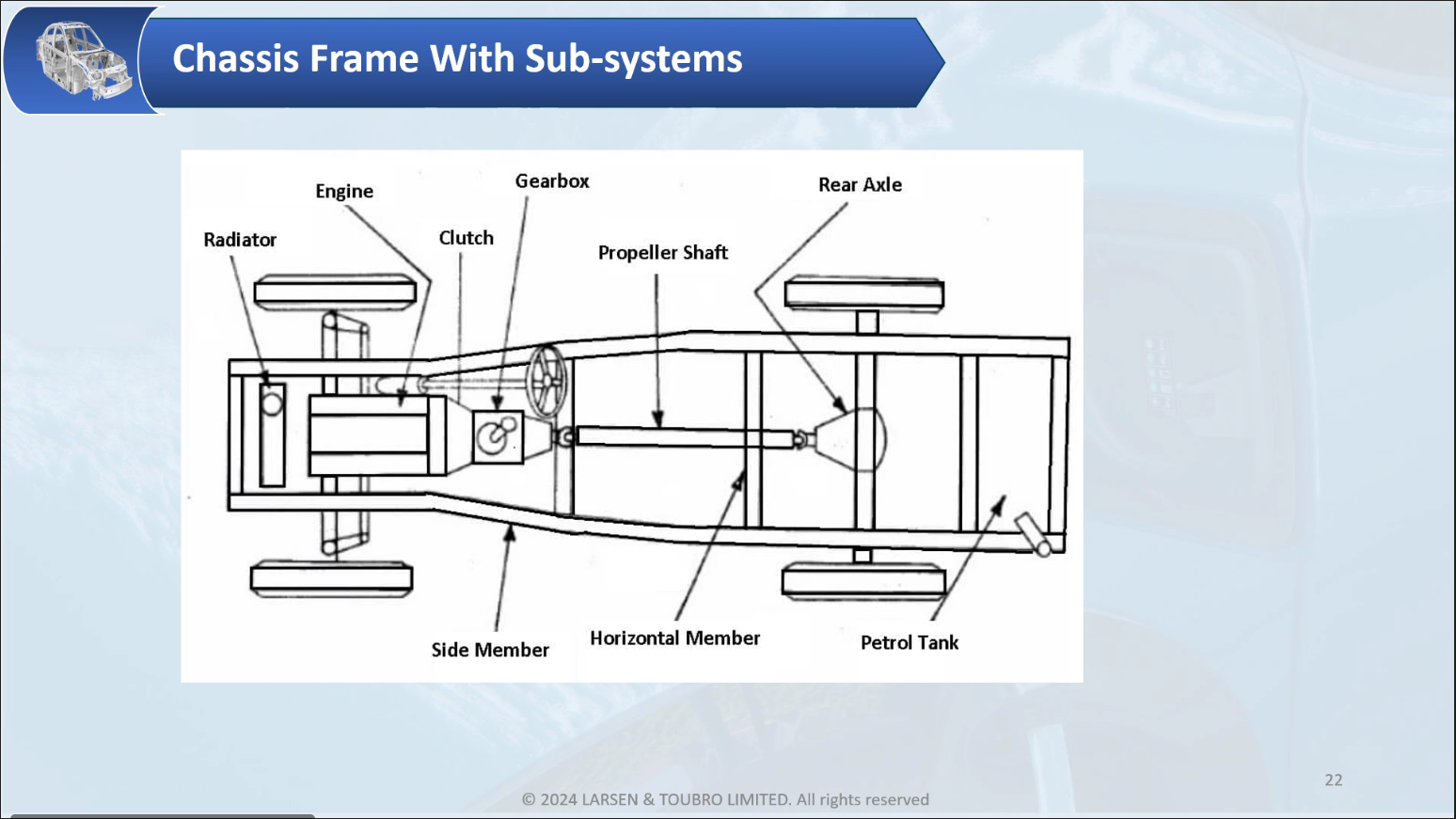 Chassis Frame With Sub-systems

Engine
Gearbox
Rear Axle
Radiator
Clutch
Propeller Shaft
Side Member
Horizontal Member
Petrol Tank

22

© 2024 LARSEN & TOUBRO LIMITED. All rights reserved