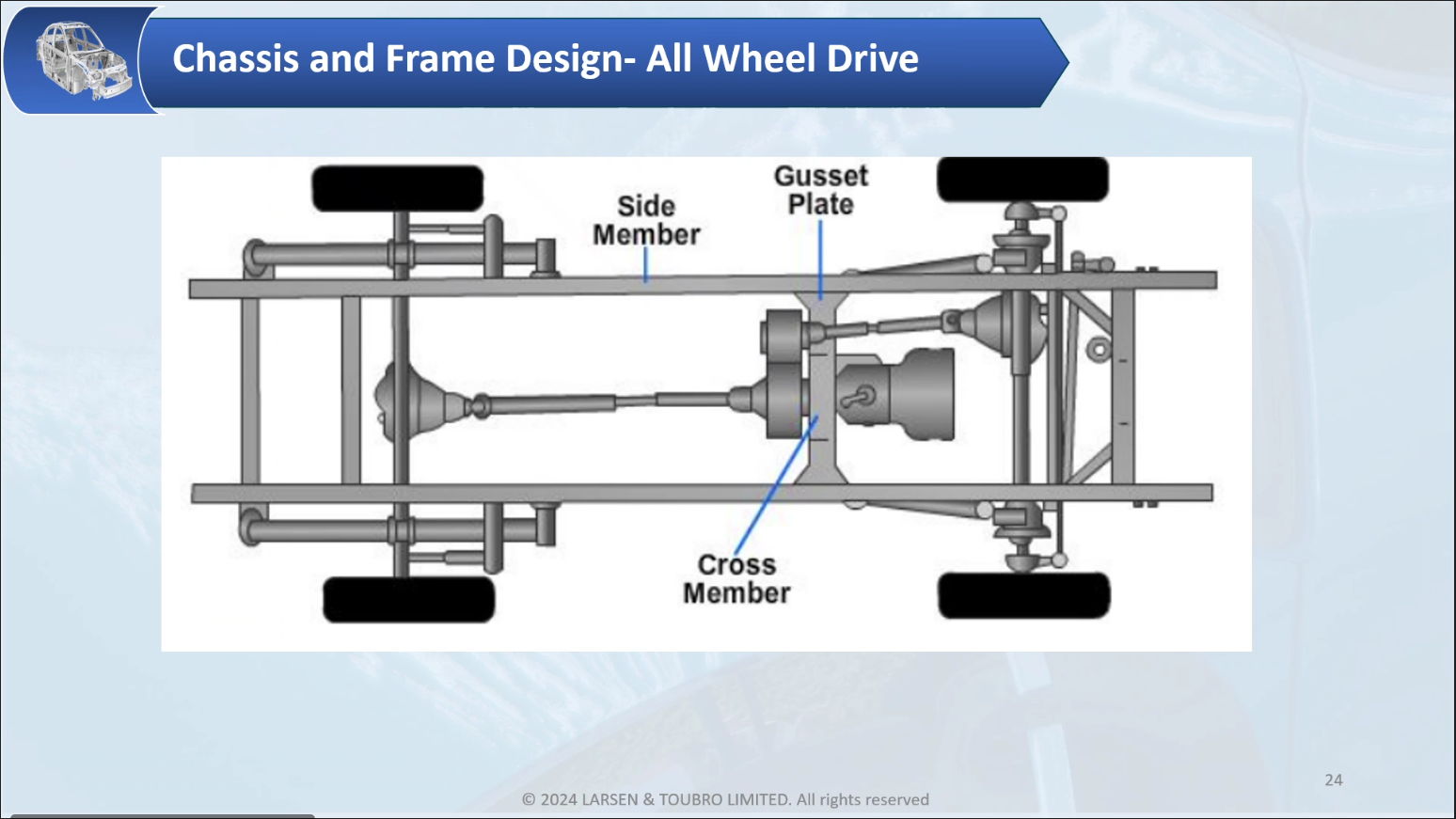 Chassis and Frame Design- All Wheel Drive

Side Member

Gusset Plate

Cross Member

24

© 2024 LARSEN & TOUBRO LIMITED. All rights reserved