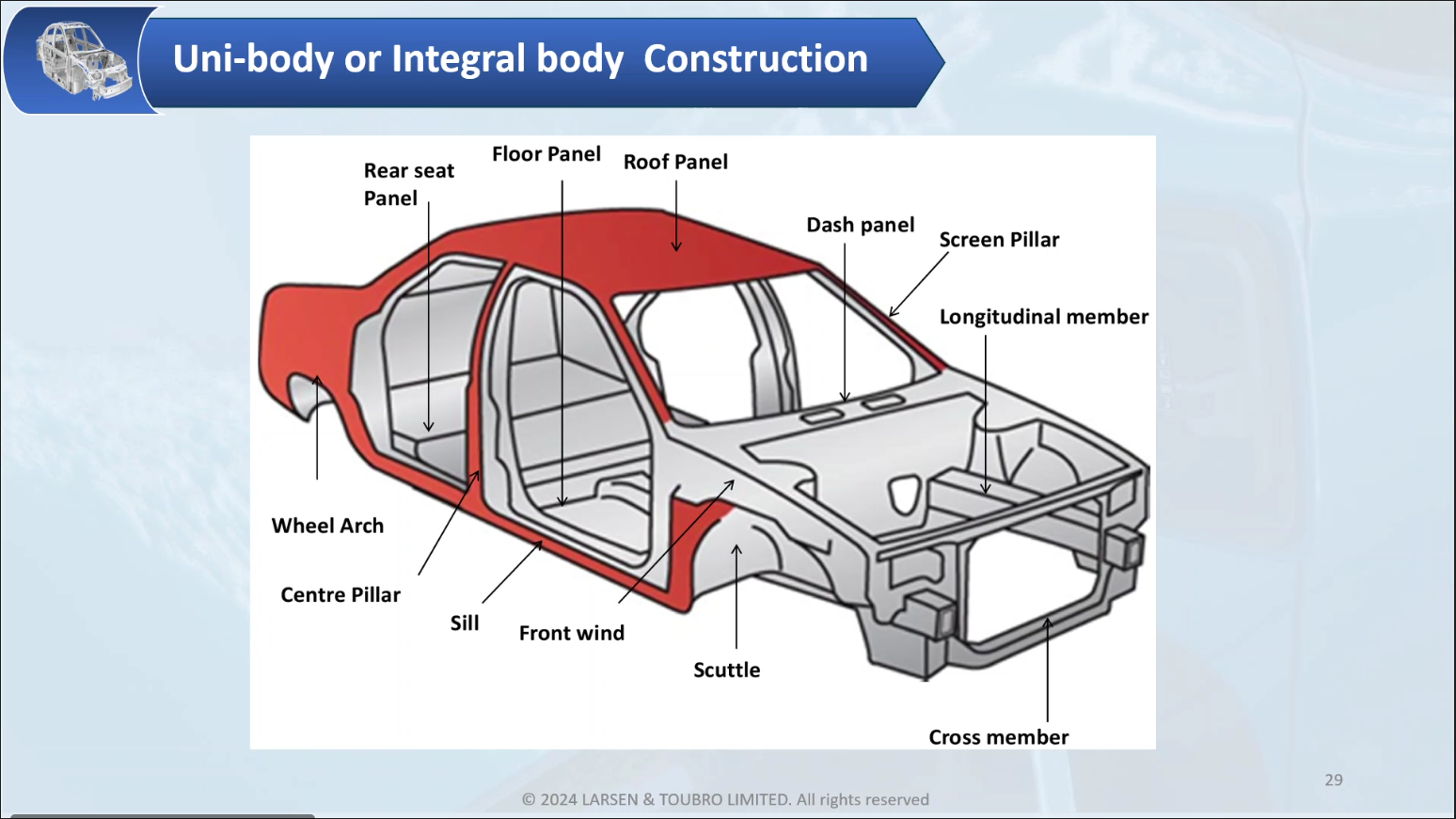 Uni-body or Integral body Construction

Rear seat Panel

Floor Panel

Roof Panel

Dash panel

Screen Pillar

Longitudinal member

Wheel Arch

Centre Pillar

Sill

Front wind

Scuttle

Cross member

29

© 2024 LARSEN & TOUBRO LIMITED. All rights reserved