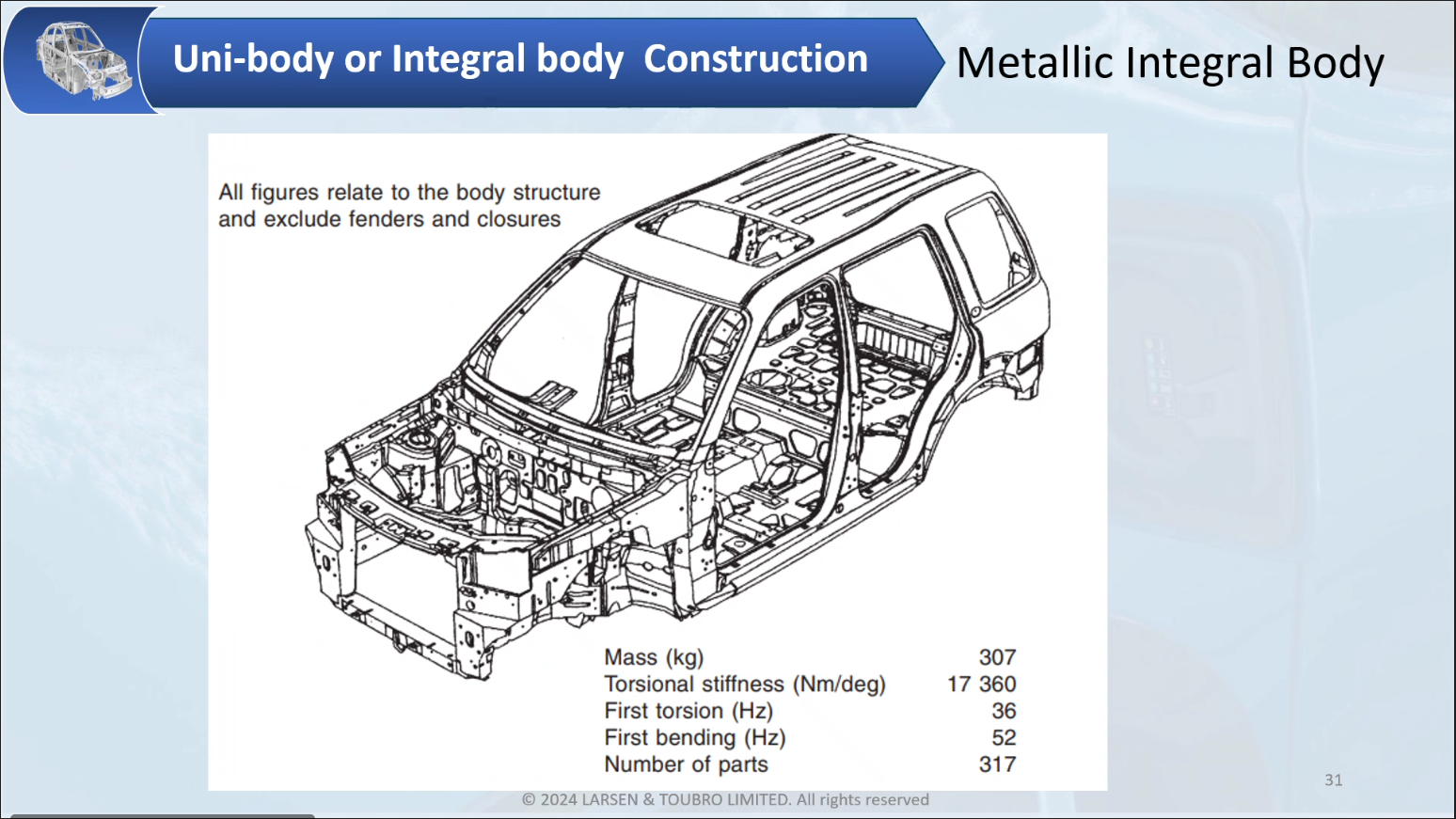 Uni-body or Integral body Construction

Metallic Integral Body

All figures relate to the body structure and exclude fenders and closures

| | |
|---|---|
| Mass (kg) | 307 |
| Torsional stiffness (Nm/deg) | 17 360 |
| First torsion (Hz) | 36 |
| First bending (Hz) | 52 |
| Number of parts | 317 |

31

© 2024 LARSEN & TOUBRO LIMITED. All rights reserved