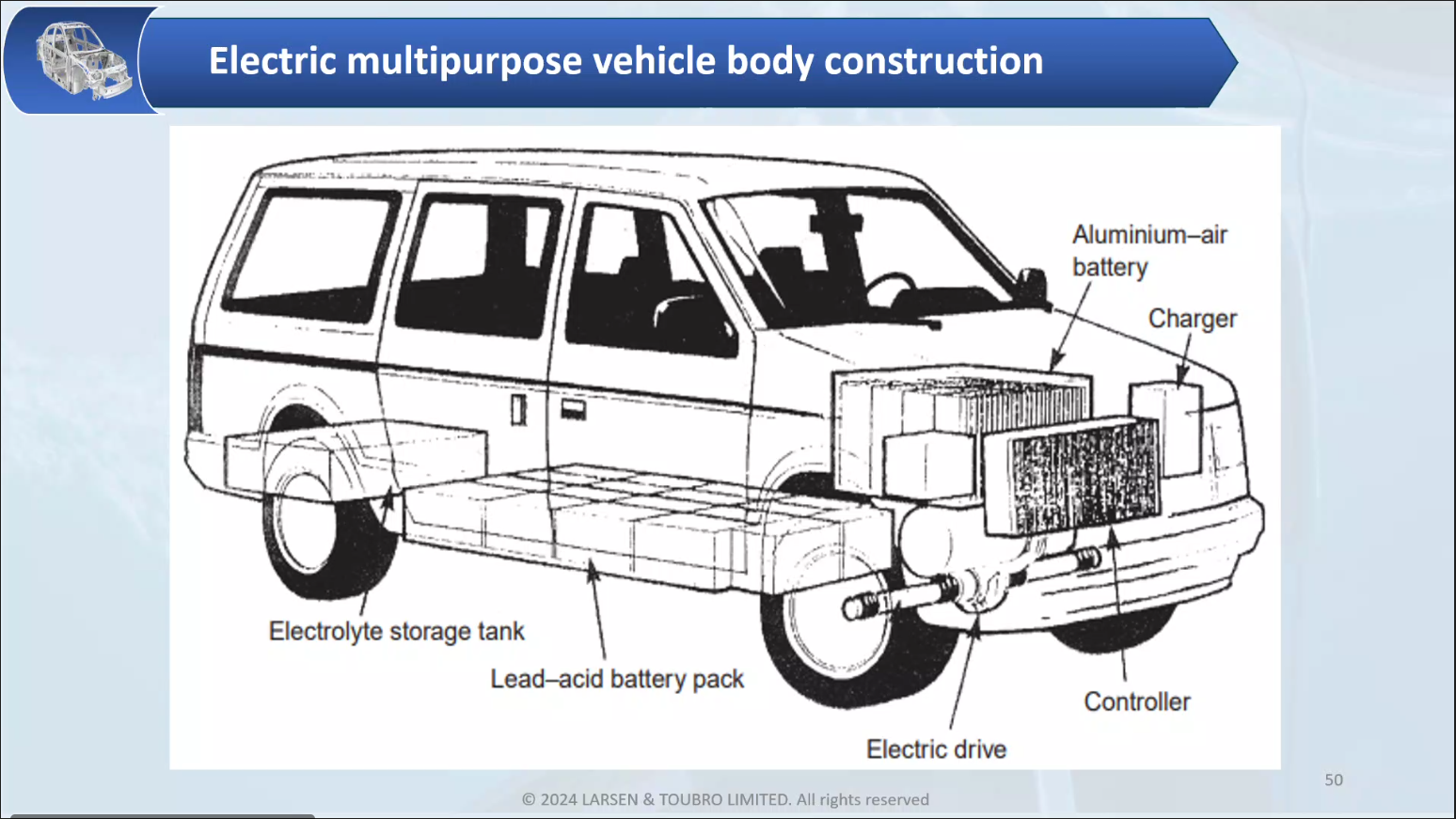 Electric multipurpose vehicle body construction

Aluminium–air battery

Charger

Electrolyte storage tank

Lead–acid battery pack

Controller

Electric drive

50

© 2024 LARSEN & TOUBRO LIMITED. All rights reserved