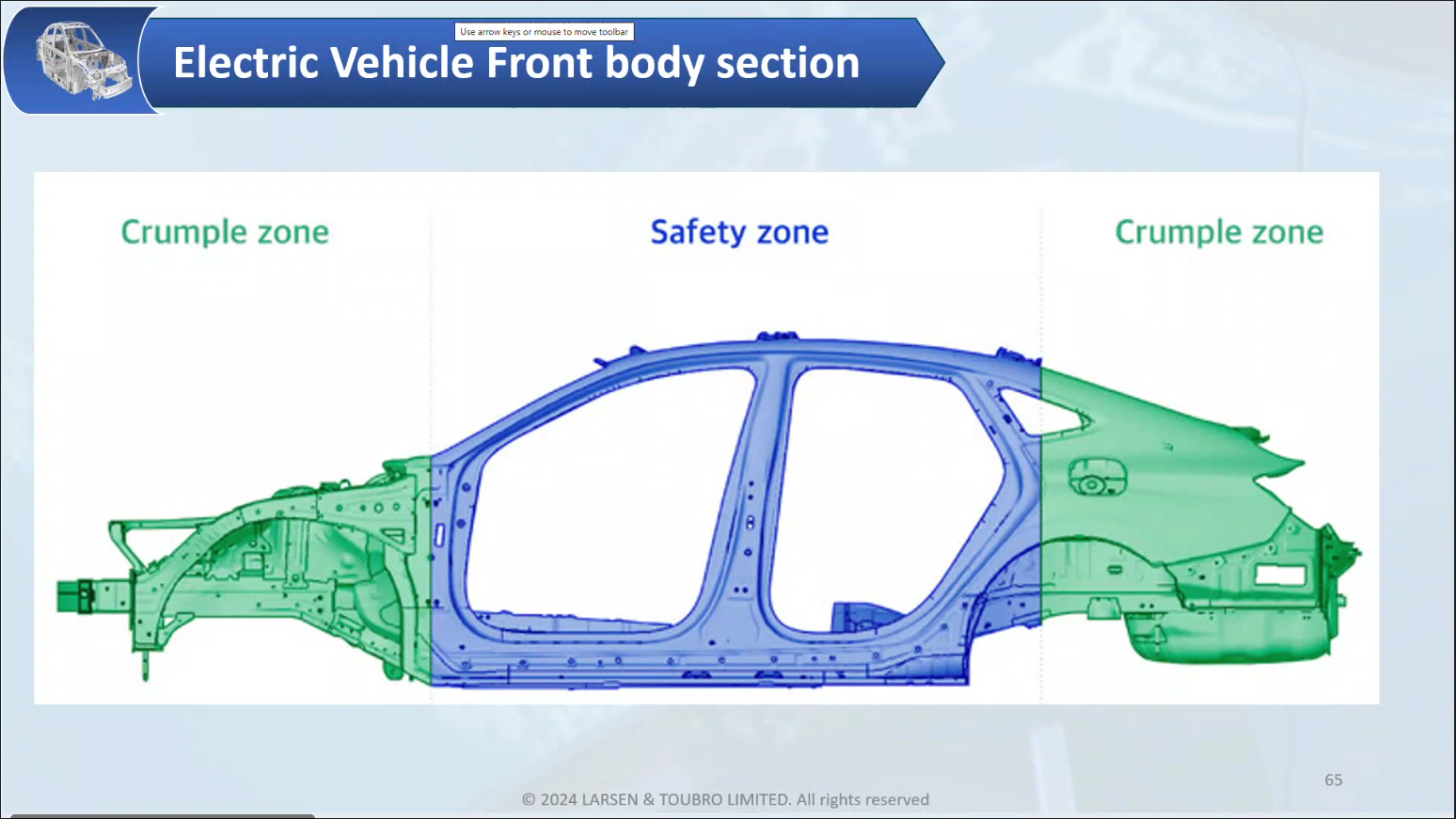 Use arrow keys or mouse to move toolbar

Electric Vehicle Front body section

Crumple zone

Safety zone

Crumple zone

65

© 2024 LARSEN & TOUBRO LIMITED. All rights reserved