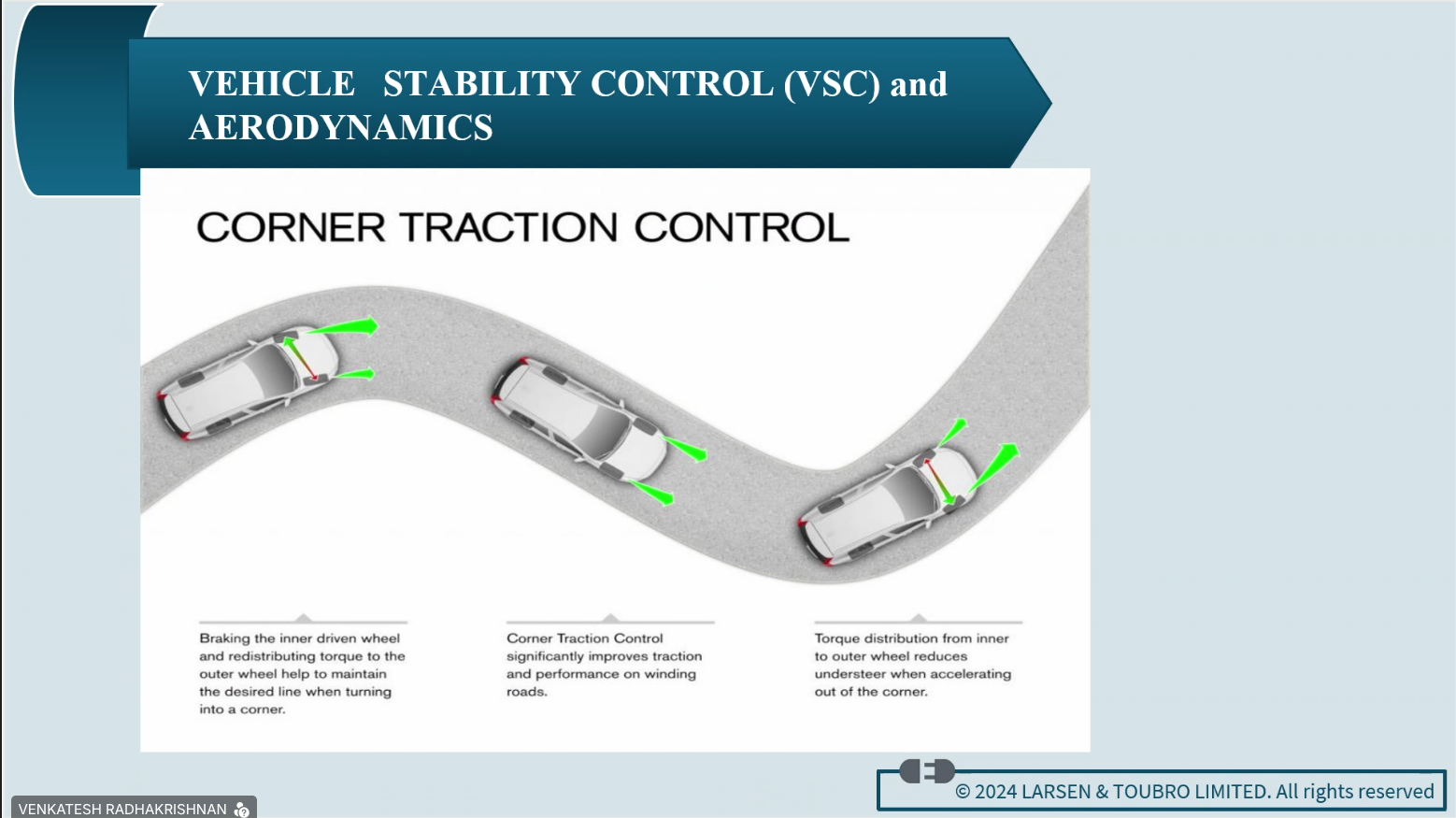 VEHICLE STABILITY CONTROL (VSC) and AERODYNAMICS

CORNER TRACTION CONTROL

Braking the inner driven wheel and redistributing torque to the outer wheel help to maintain the desired line when turning into a corner.

Corner Traction Control significantly improves traction and performance on winding roads.

Torque distribution from inner to outer wheel reduces understeer when accelerating out of the corner.

© 2024 LARSEN & TOUBRO LIMITED. All rights reserved

VENKATESH RADHAKRISHNAN