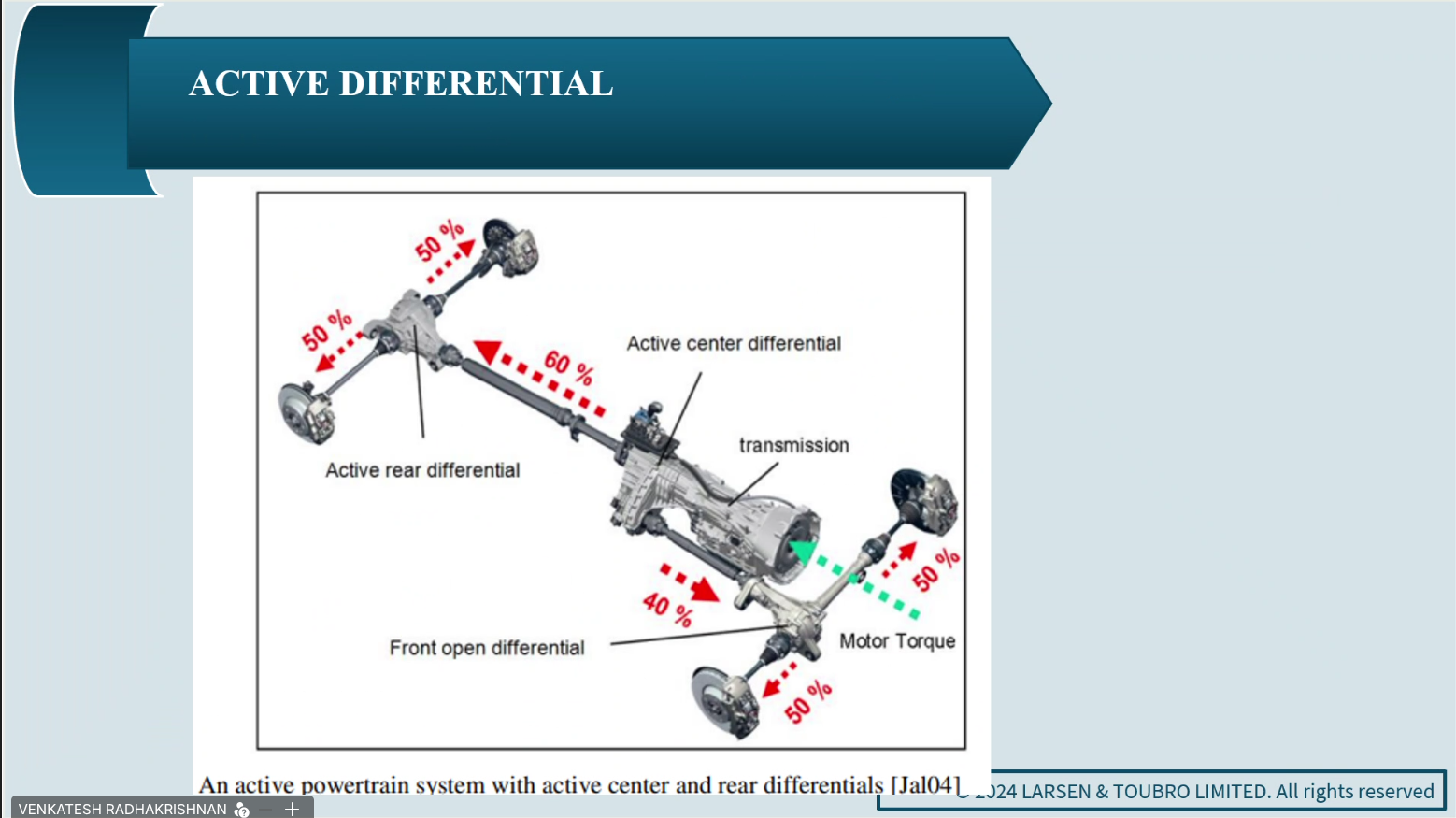 ACTIVE DIFFERENTIAL

50 %

50 %

60 %

Active center differential

transmission

Active rear differential

50 %

40 %

Front open differential

Motor Torque

50 %

An active powertrain system with active center and rear differentials [Jal04]

© 2024 LARSEN & TOUBRO LIMITED. All rights reserved

VENKATESH RADHAKRISHNAN